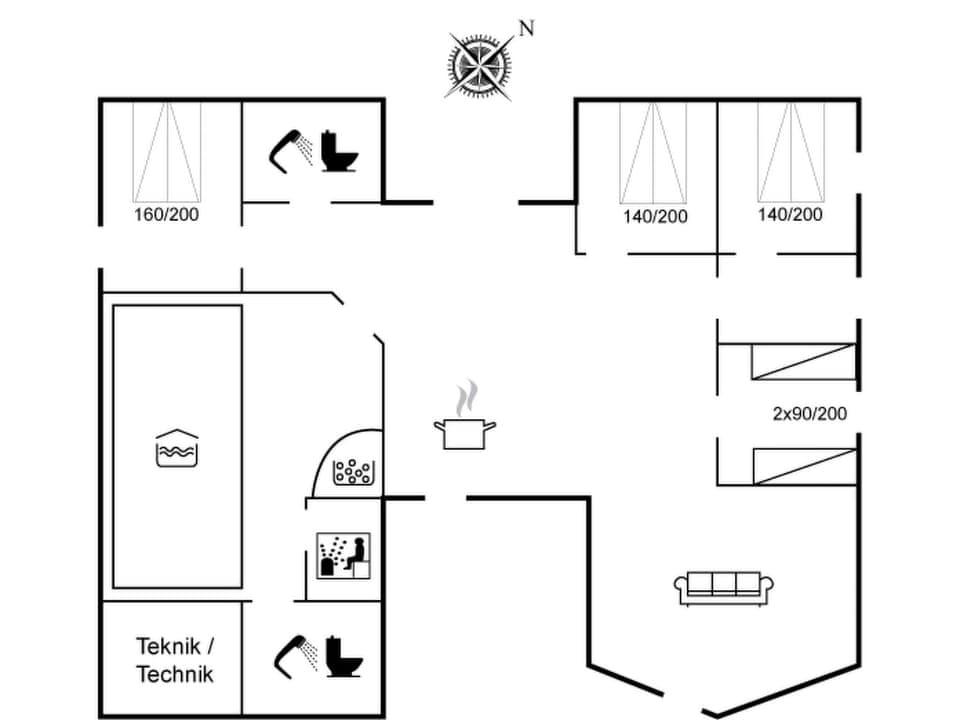 N

160/200

140/200

140/200

2x90/200

Teknik / Technik