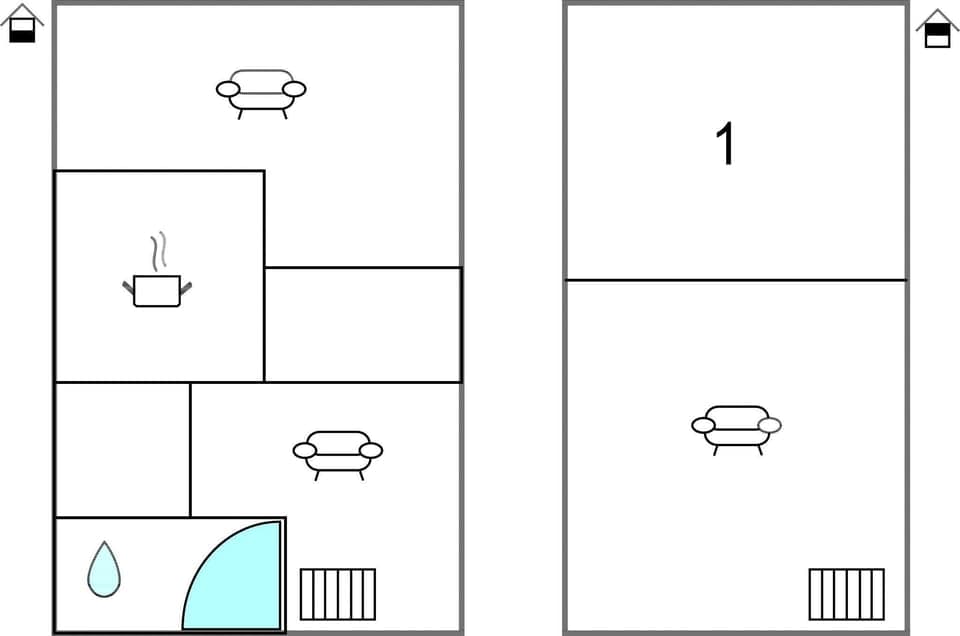 1