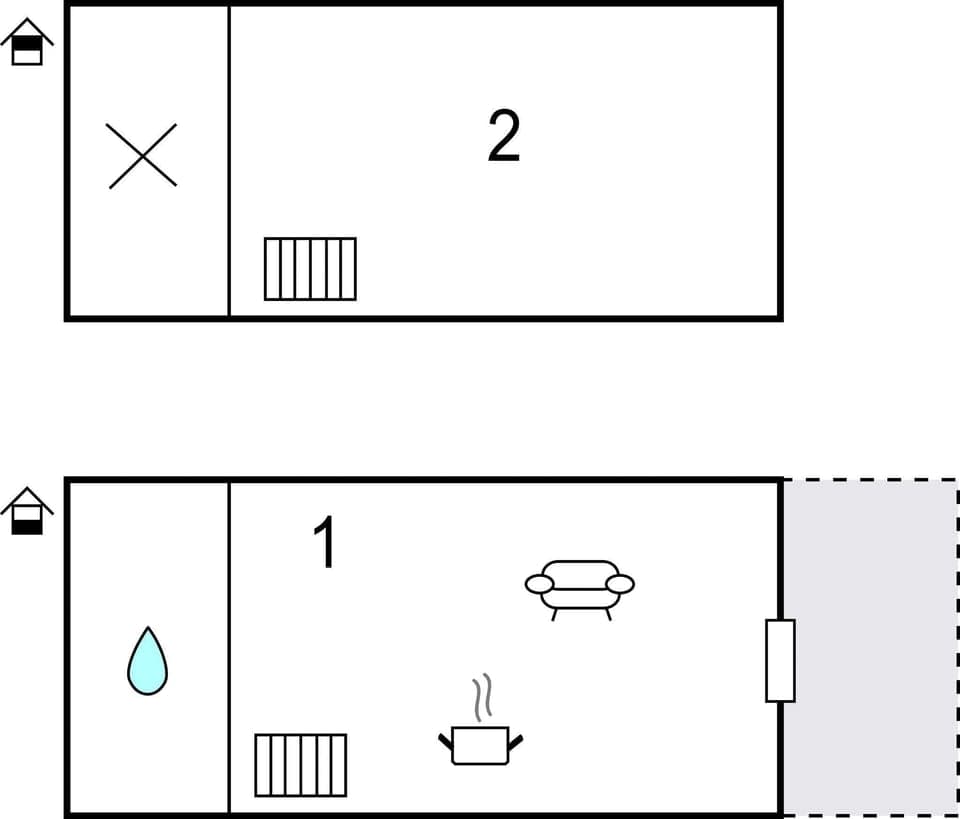 2

1