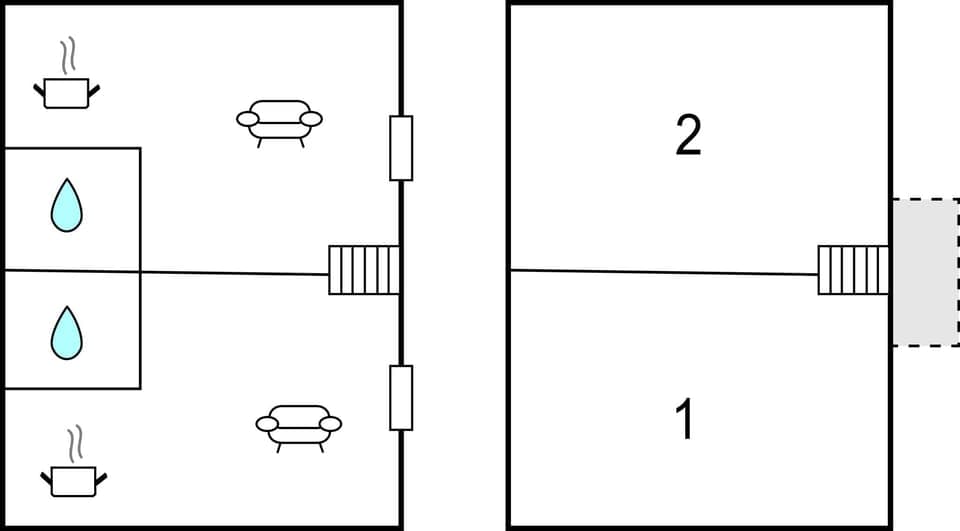 2

1