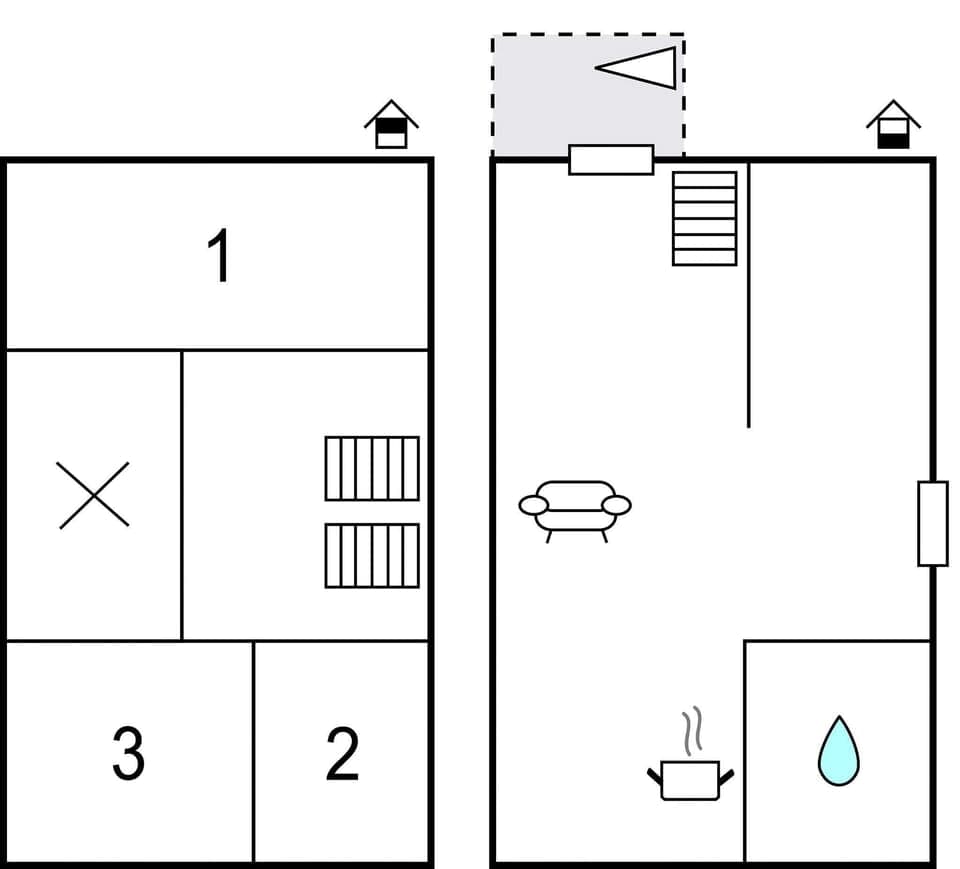 1

3

2