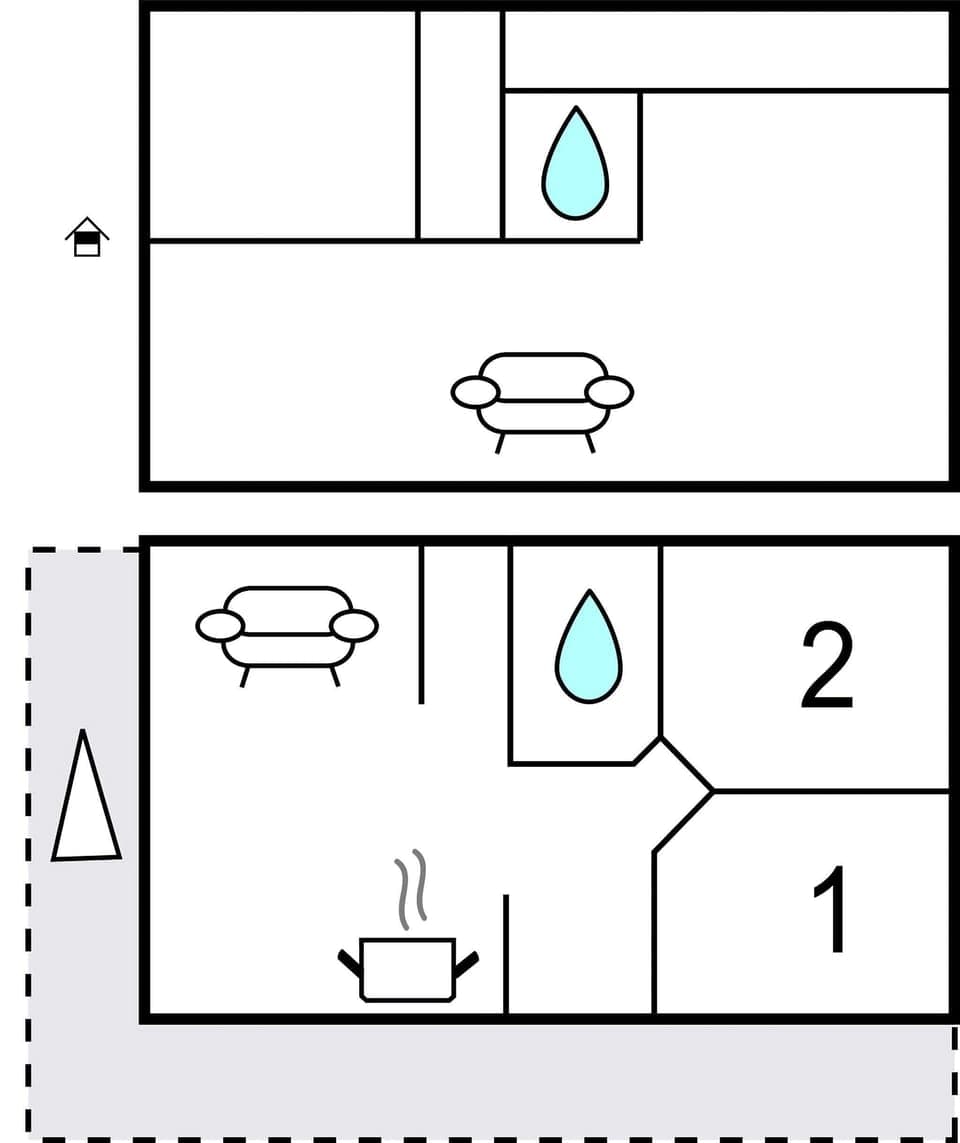 2

1