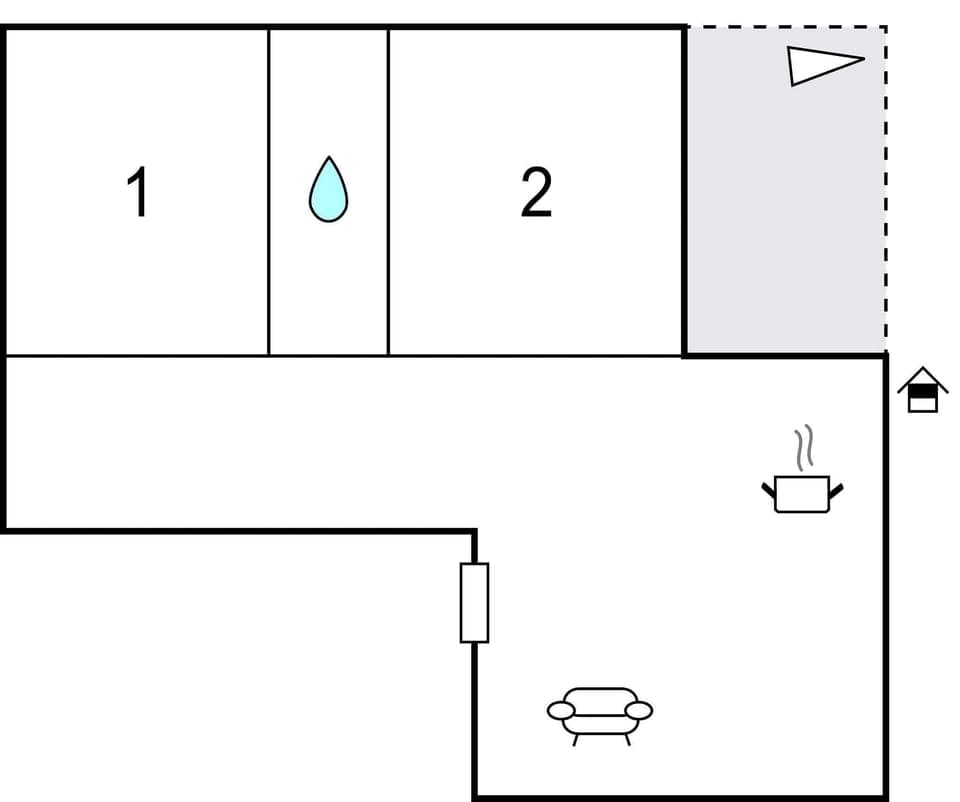 1

2