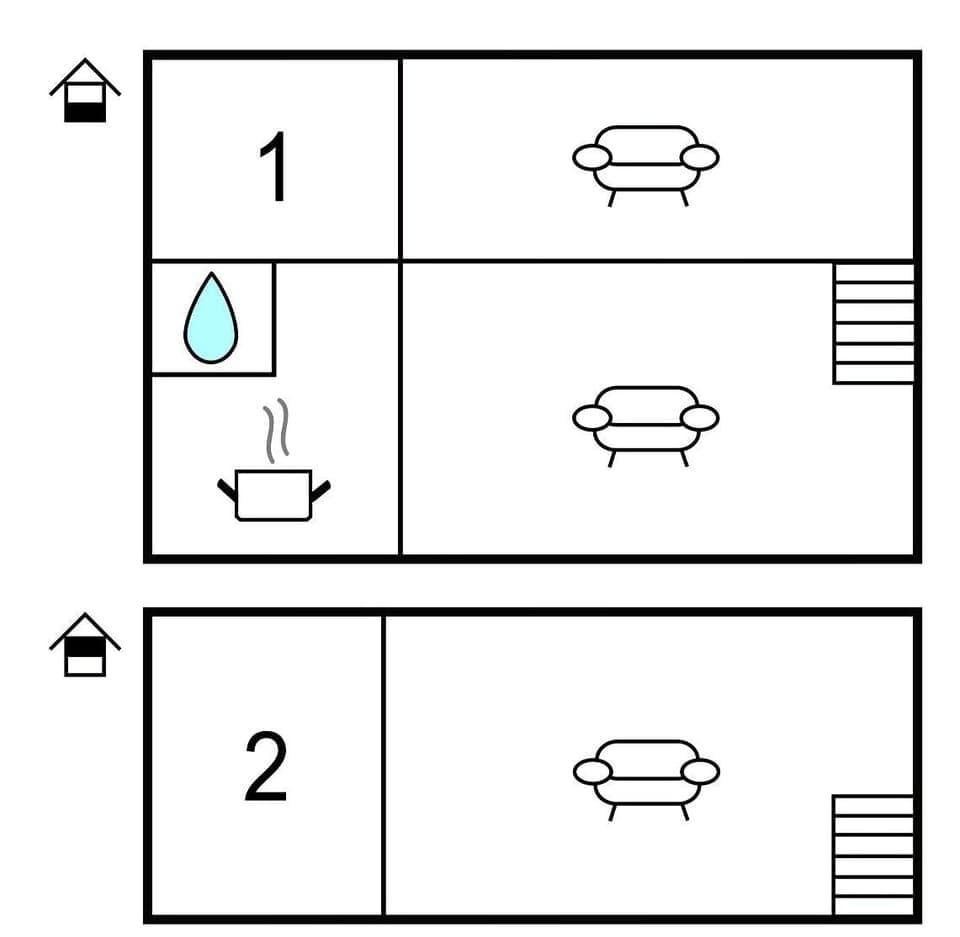 1

2