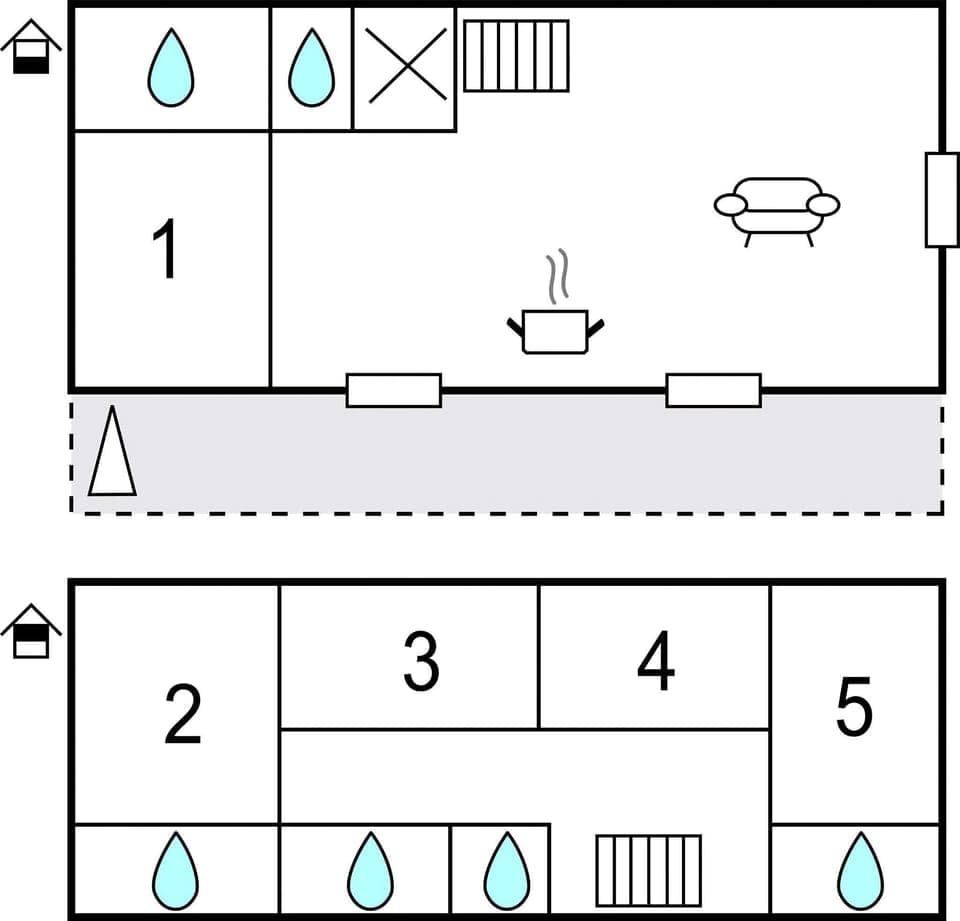 1

2

3

4

5