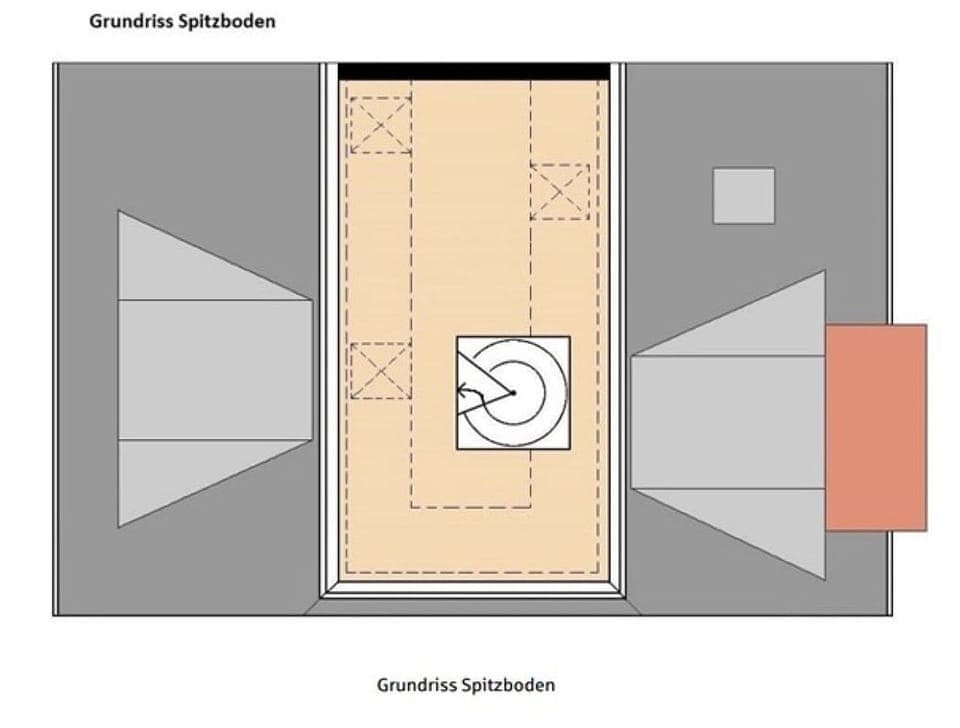 Grundriss Spitzboden

Grundriss Spitzboden