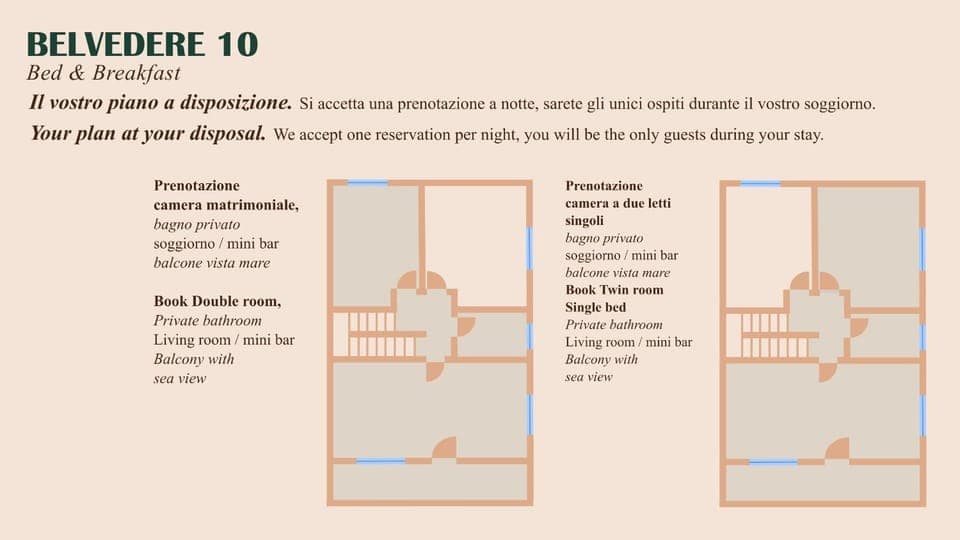 BELVEDERE 10
Bed & Breakfast

Il vostro piano a disposizione. Si accetta una prenotazione a notte, sarete gli unici ospiti durante il vostro soggiorno.

Your plan at your disposal. We accept one reservation per night, you will be the only guests during your stay.

Prenotazione camera matrimoniale,
bagno privato
soggiorno / mini bar
balcone vista mare

Book Double room,
Private bathroom
Living room / mini bar
Balcony with sea view

Prenotazione camera a due letti singoli
bagno privato
soggiorno / mini bar
balcone vista mare
Book Twin room
Single bed
Private bathroom
Living room / mini bar
Balcony with sea view